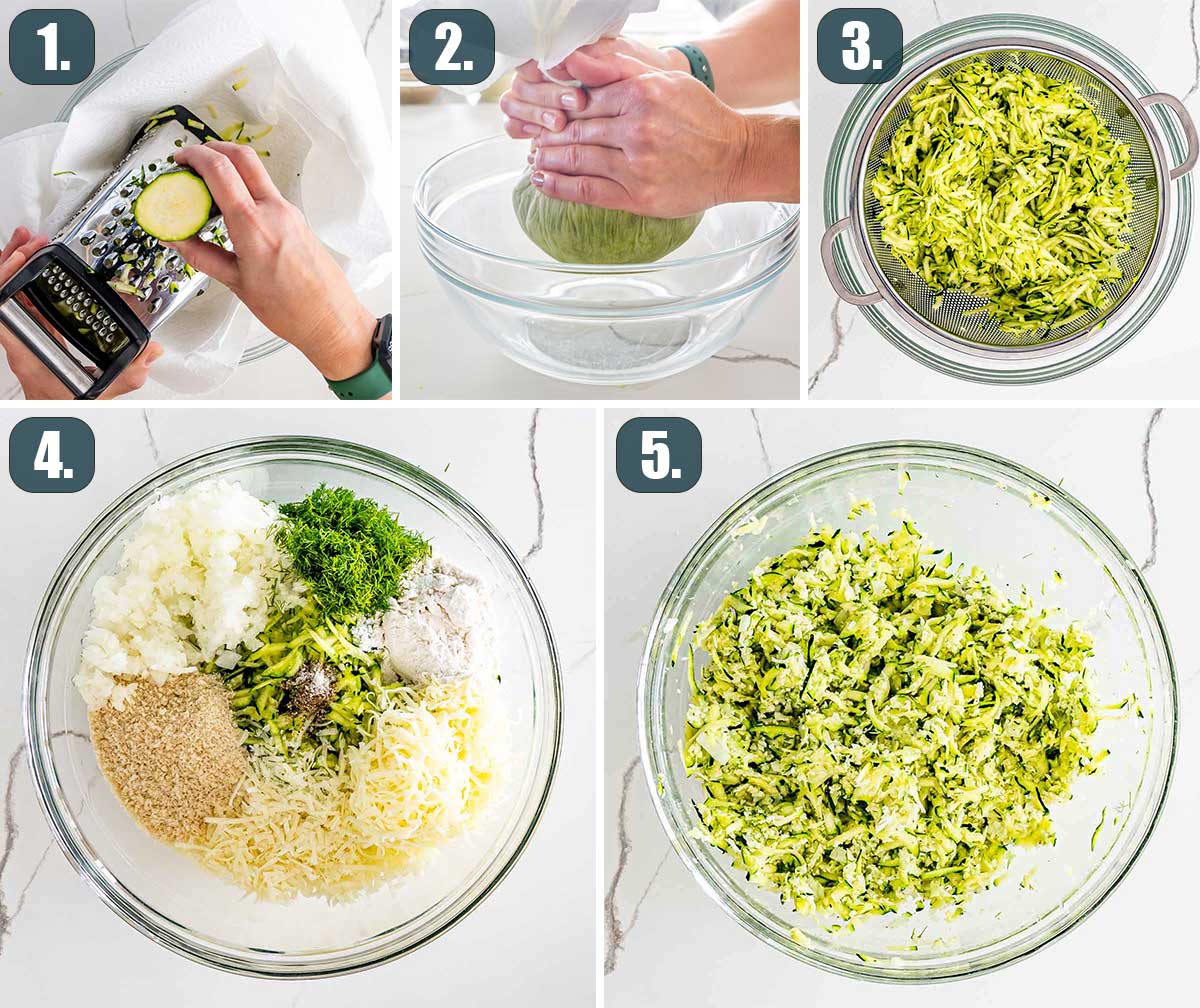 1.

2.

3.

4.

5.