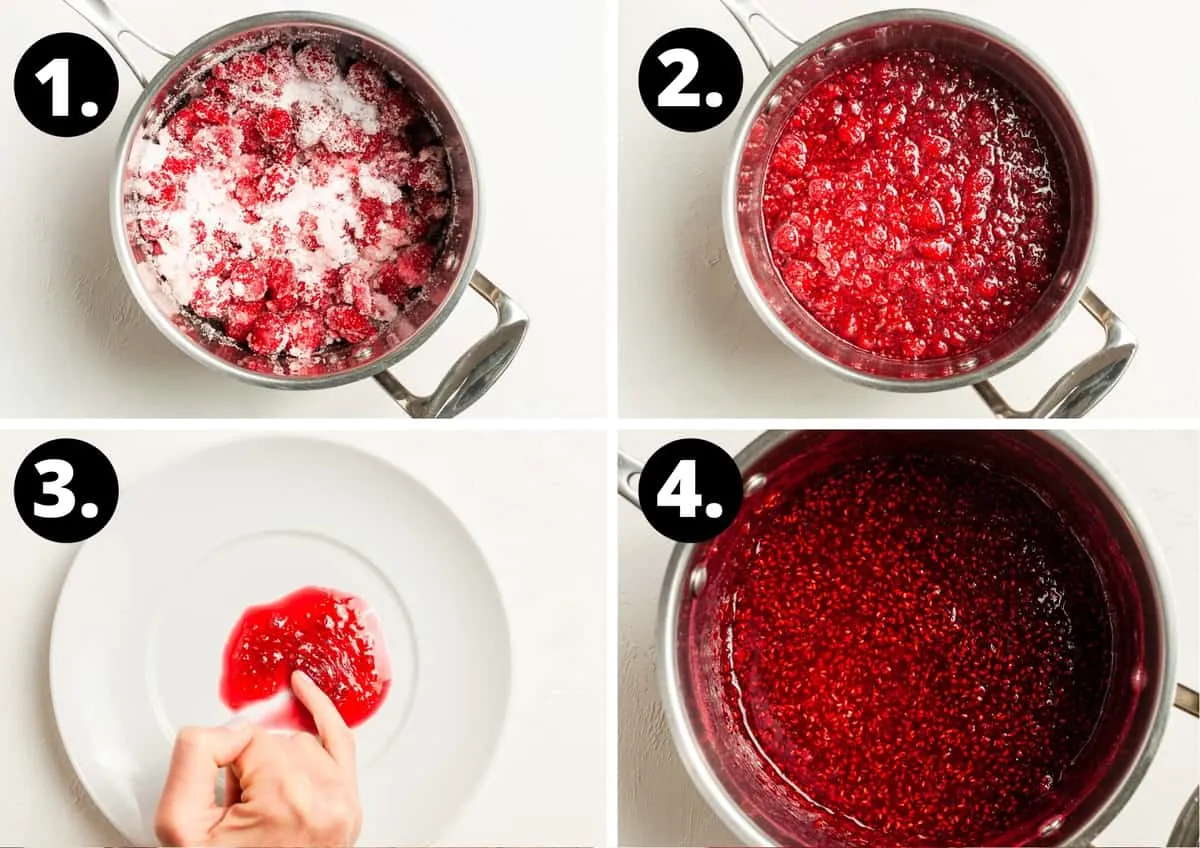 1.

2.

3.

4.